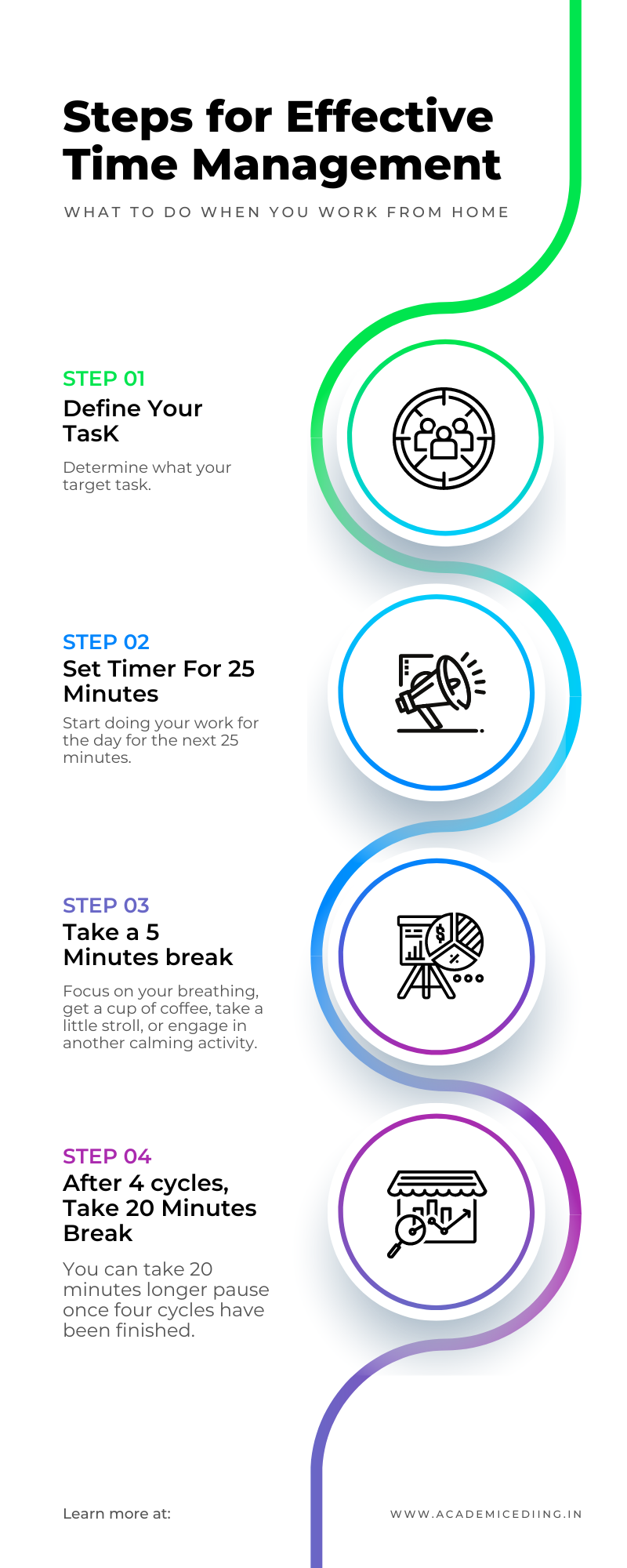 Steps for Effective Time Management

WHAT TO DO WHEN YOU WORK FROM HOME

STEP 01
Define Your TasK

Determine what your target task.

STEP 02
Set Timer For 25 Minutes

Start doing your work for the day for the next 25 minutes.

STEP 03
Take a 5 Minutes break

Focus on your breathing, get a cup of coffee, take a little stroll, or engage in another calming activity.

STEP 04
After 4 cycles, Take 20 Minutes Break

You can take 20 minutes longer pause once four cycles have been finished.

Learn more at:

WWW.ACADEMICEDIING.IN